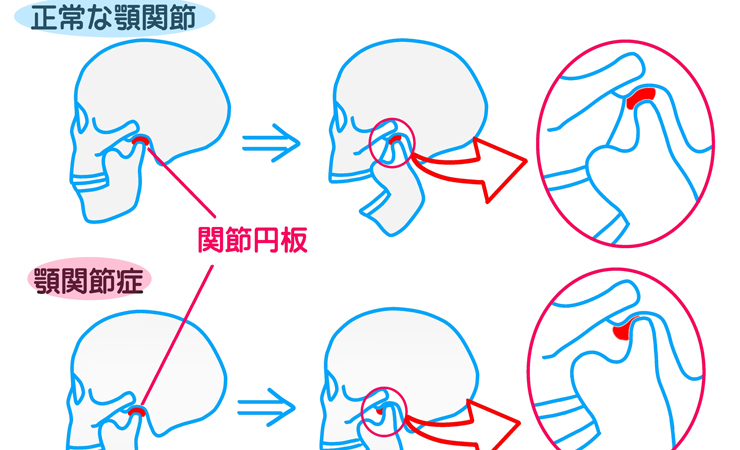 正常な顎関節

関節円板

顎関節症